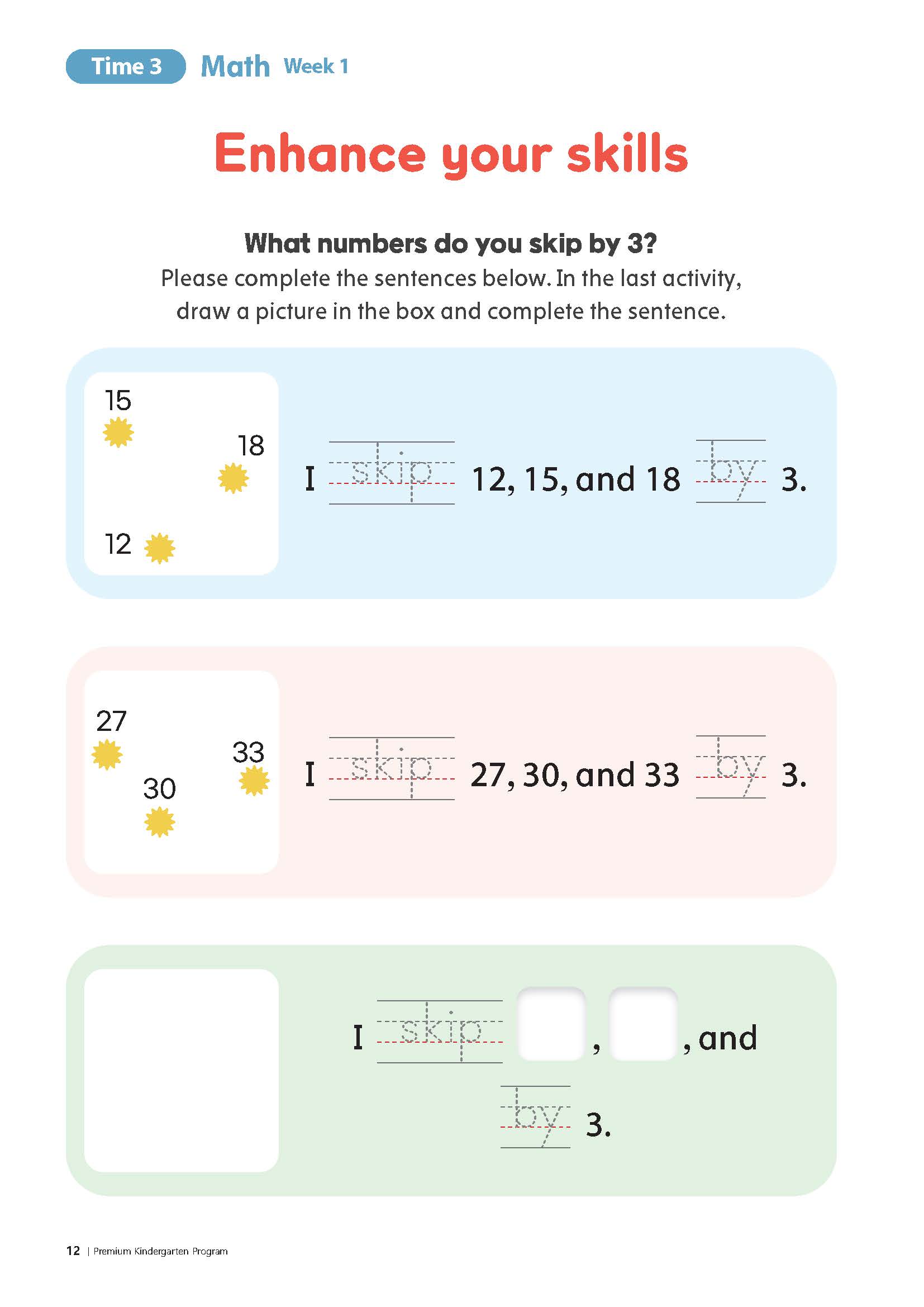 Time 3 Math Week 1

Enhance your skills

What numbers do you skip by 3?

Please complete the sentences below. In the last activity, draw a picture in the box and complete the sentence.

15
18
12

I skip 12, 15, and 18 by 3.

27
33
30

I skip 27, 30, and 33 by 3.

I skip , , and by 3.

12 | Premium Kindergarten Program